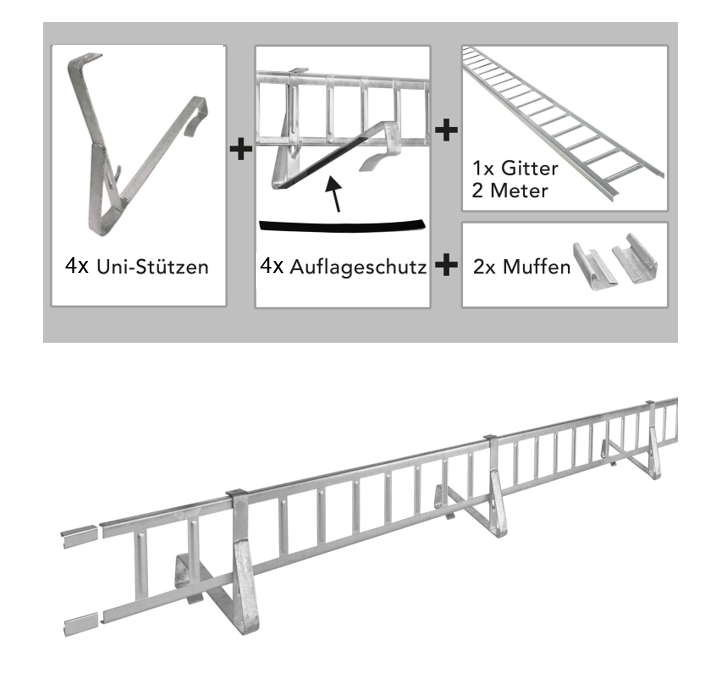 4x Uni-Stützen

+

4x Auflageschutz

+

1x Gitter
2 Meter

+

2x Muffen