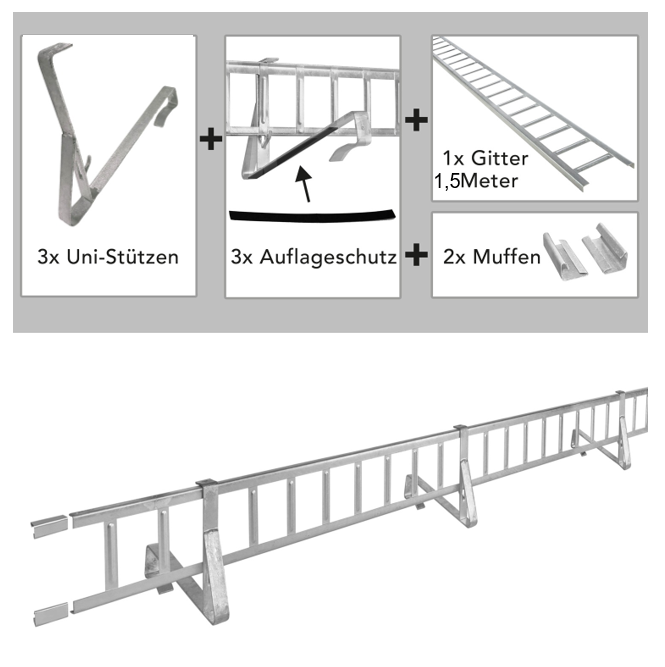 3x Uni-Stützen

+

3x Auflageschutz

+

1x Gitter
1,5Meter

+

2x Muffen