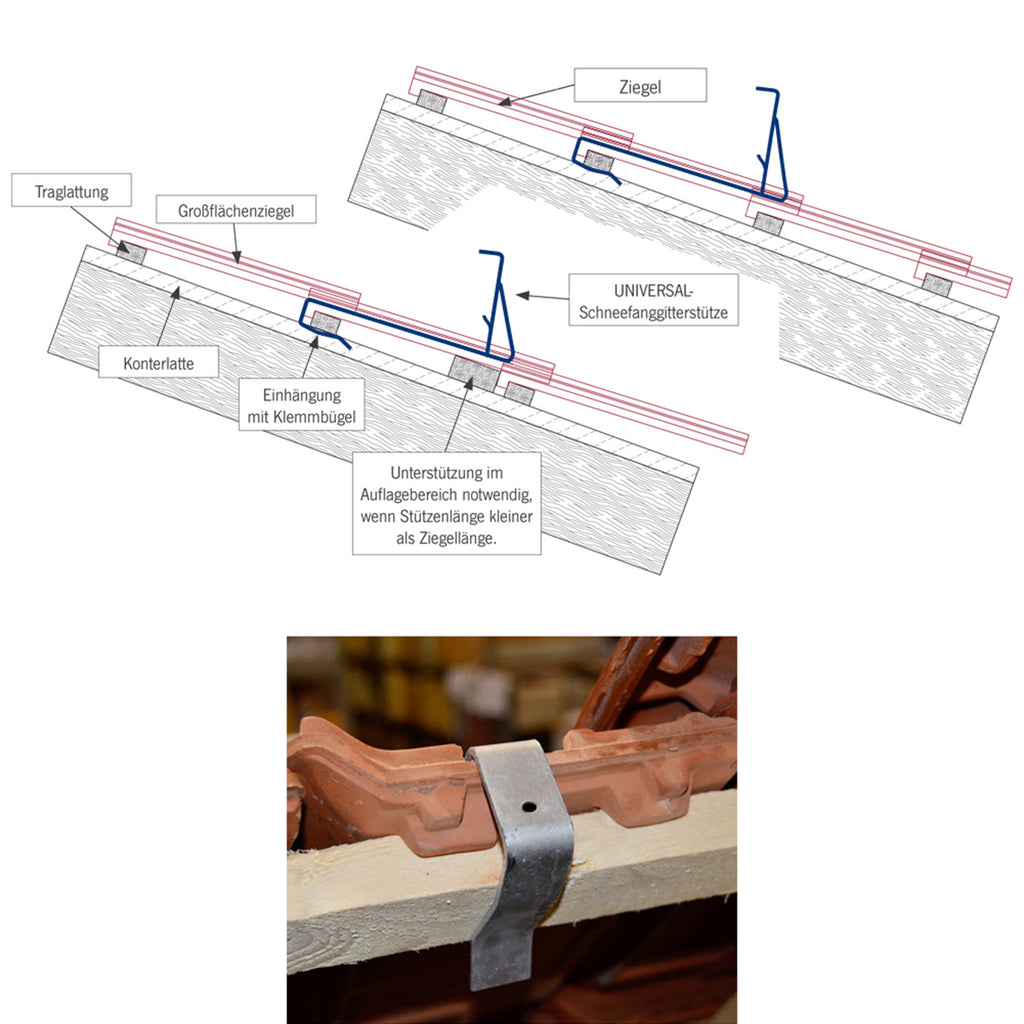 Ziegel

Traglattung

Großflächenziegel

UNIVERSAL-Schneefanggitterstütze

Konterlatte

Einhängung mit Klemmbügel

Unterstützung im Auflagebereich notwendig, wenn Stützenlänge kleiner als Ziegellänge.