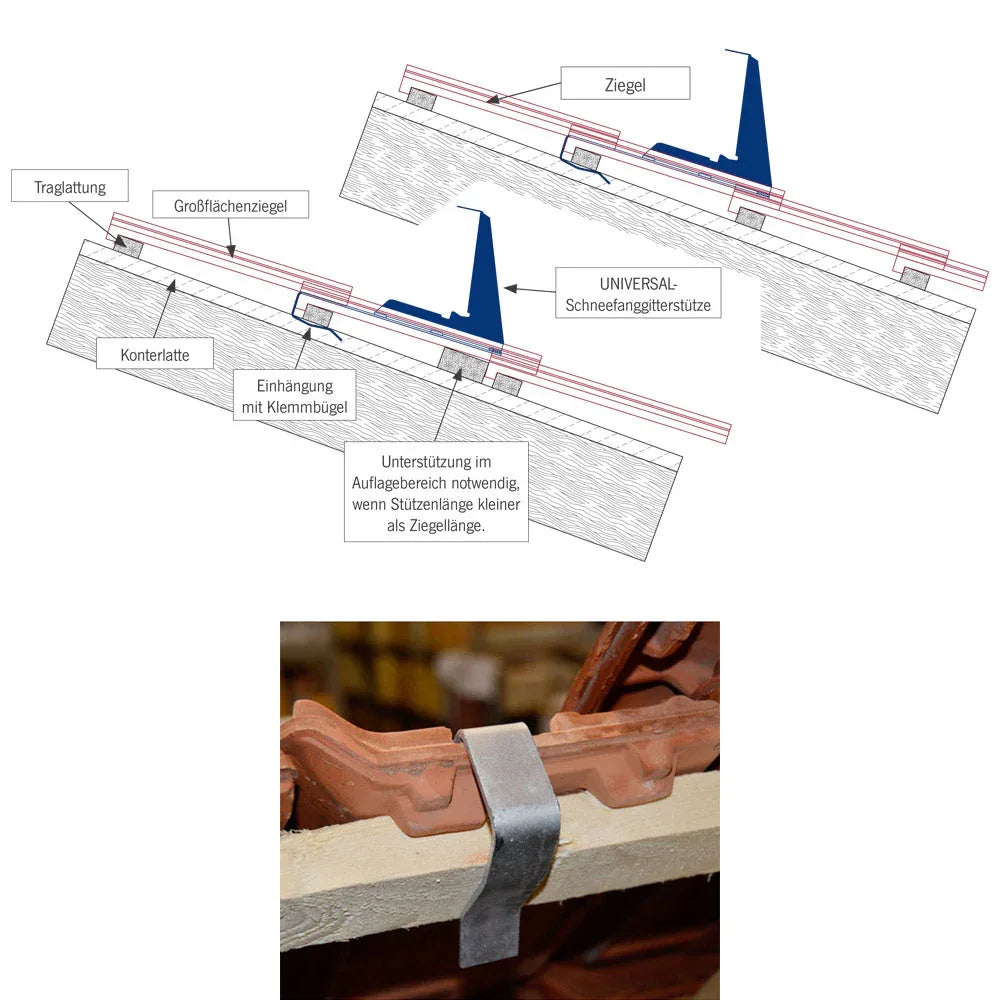 Ziegel

Traglattung

Großflächenziegel

UNIVERSAL-Schneefanggitterstütze

Konterlatte

Einhängung mit Klemmbügel

Unterstützung im Auflagebereich notwendig, wenn Stützenlänge kleiner als Ziegellänge.