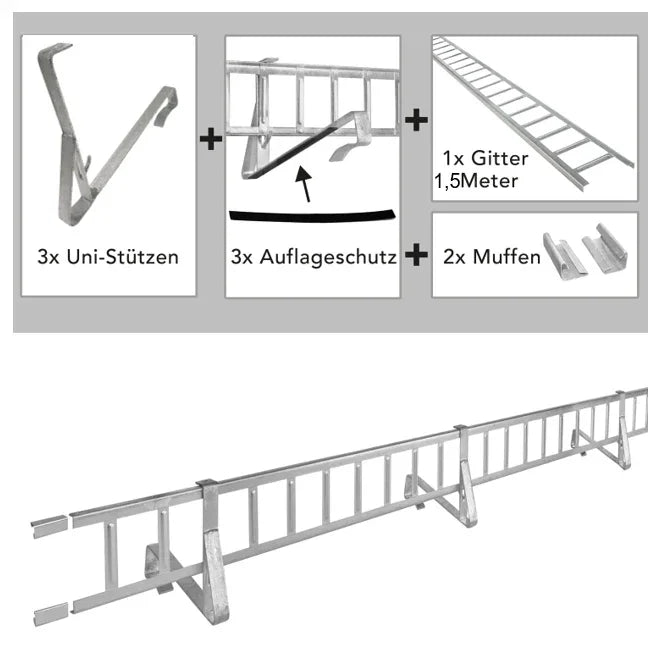 3x Uni-Stützen

+

3x Auflageschutz

+

1x Gitter
1,5Meter

+

2x Muffen