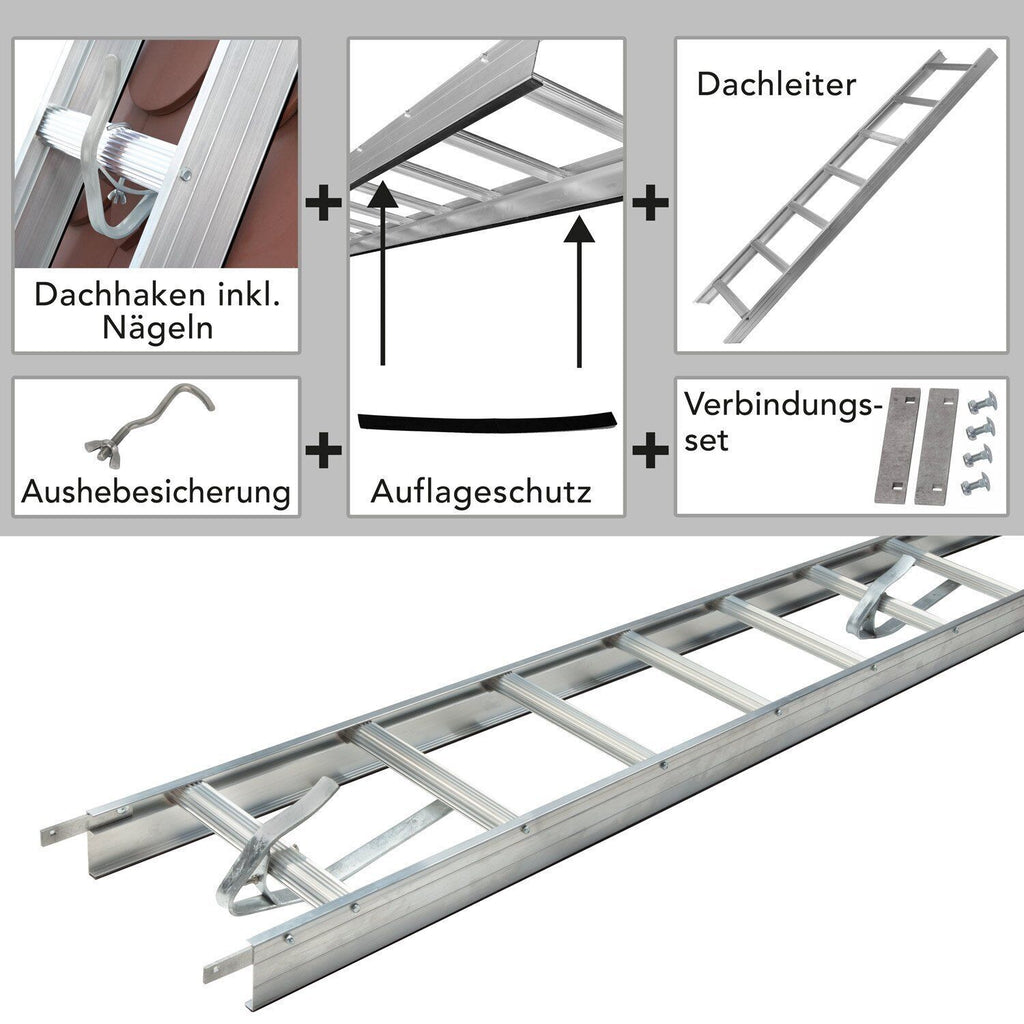 Dachhaken inkl. Nägeln

+

+

Dachleiter

Aushebesicherung

+

Auflageschutz

+

Verbindungsset