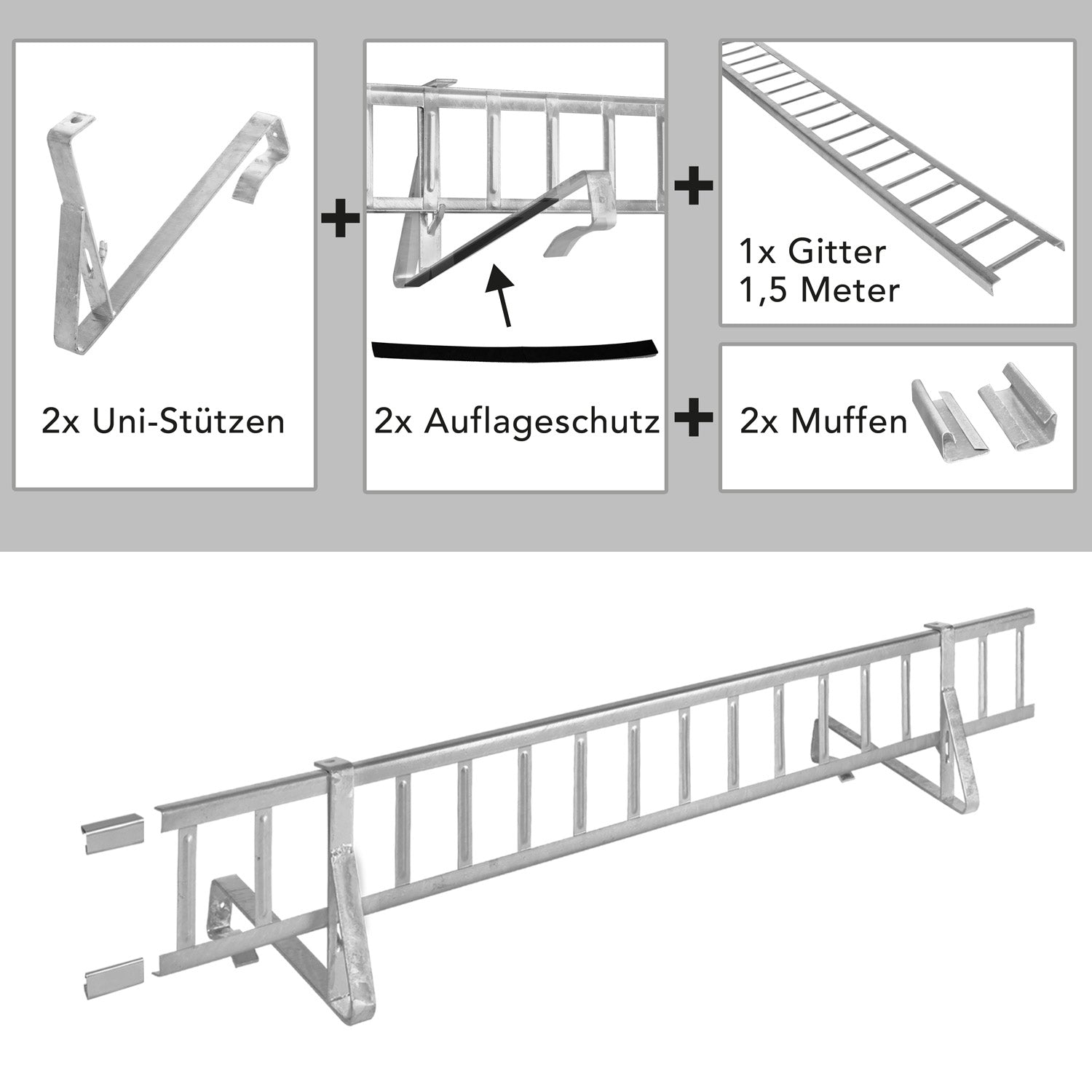 2x Uni-Stützen

+

2x Auflageschutz

+

1x Gitter
1,5 Meter

+

2x Muffen