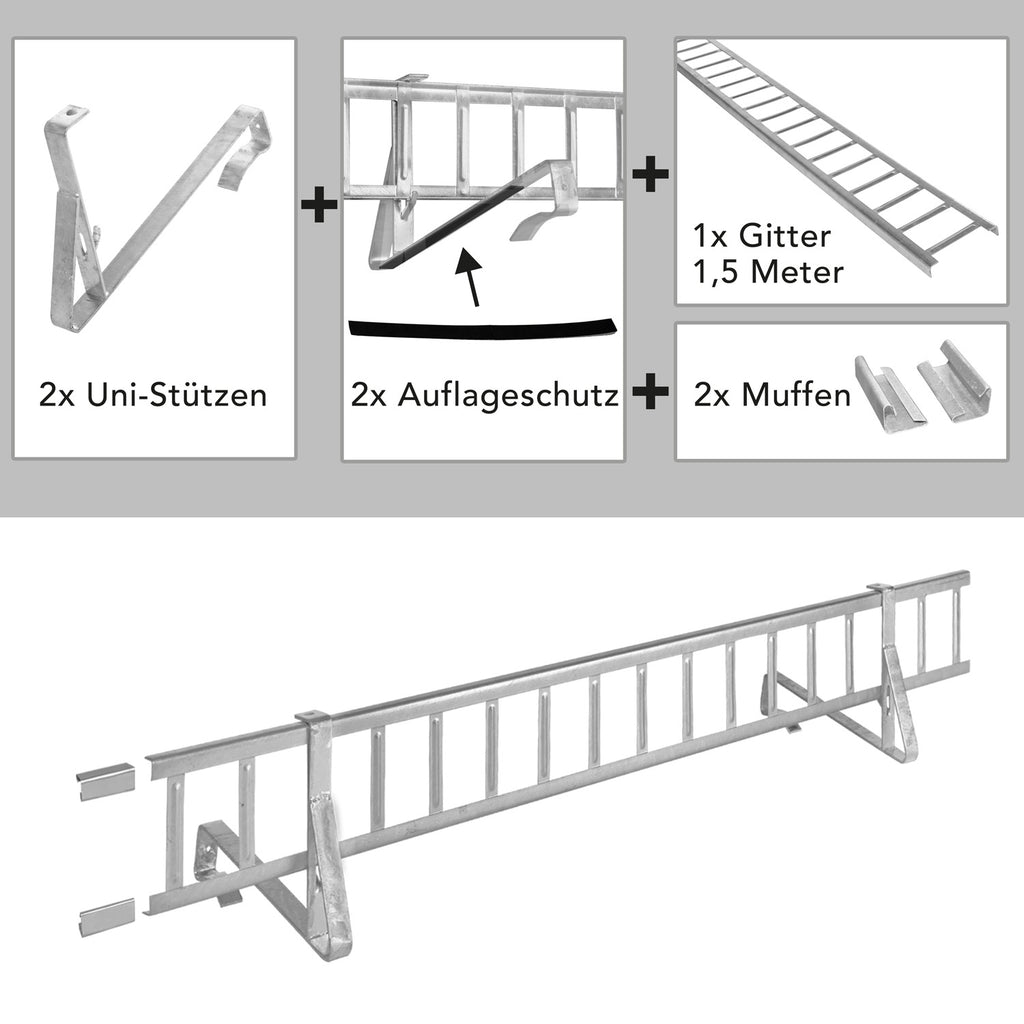 2x Uni-Stützen

+

2x Auflageschutz

+

1x Gitter
1,5 Meter

+

2x Muffen