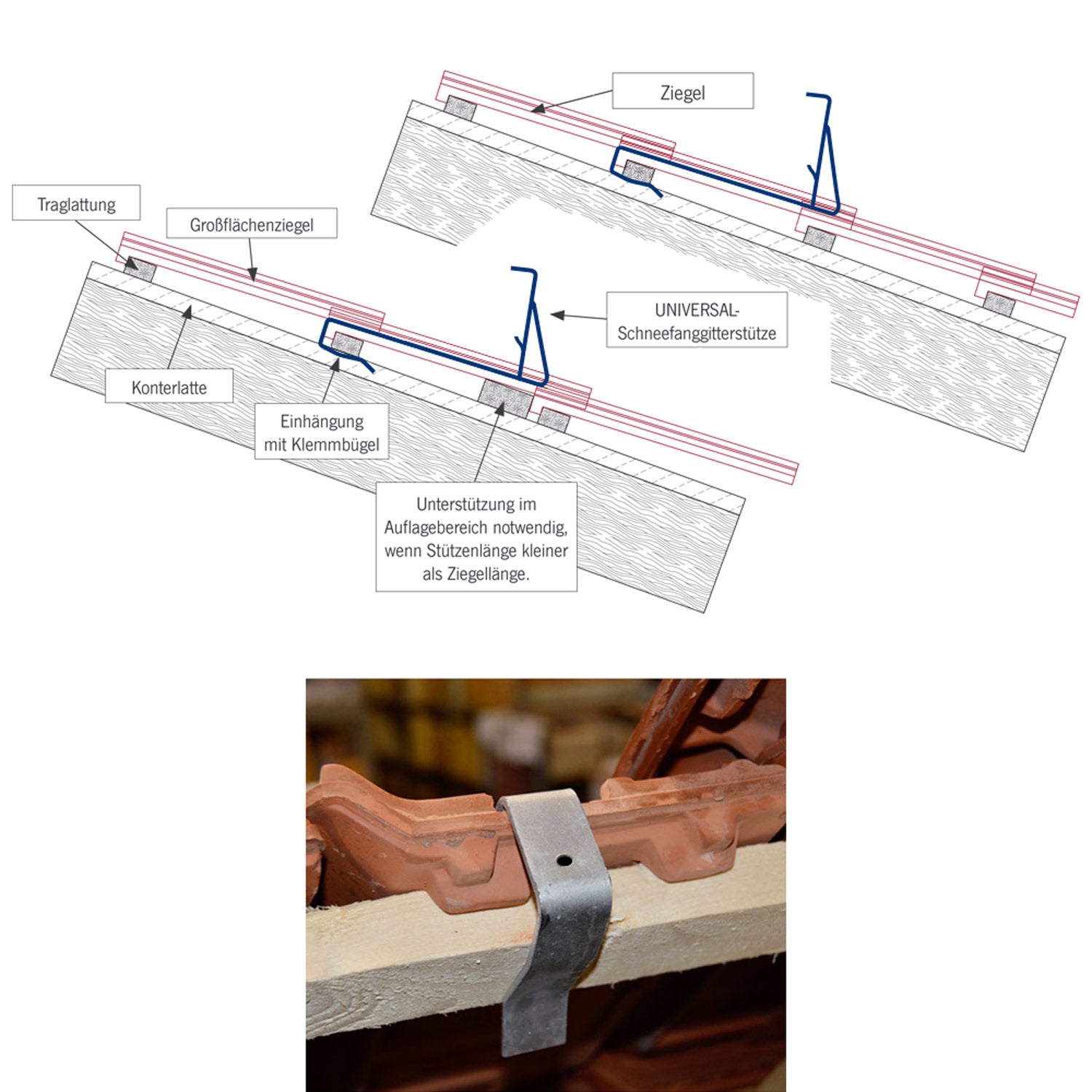 Ziegel

Traglattung

Großflächenziegel

UNIVERSAL-Schneefanggitterstütze

Konterlatte

Einhängung mit Klemmbügel

Unterstützung im Auflagebereich notwendig, wenn Stützenlänge kleiner als Ziegellänge.