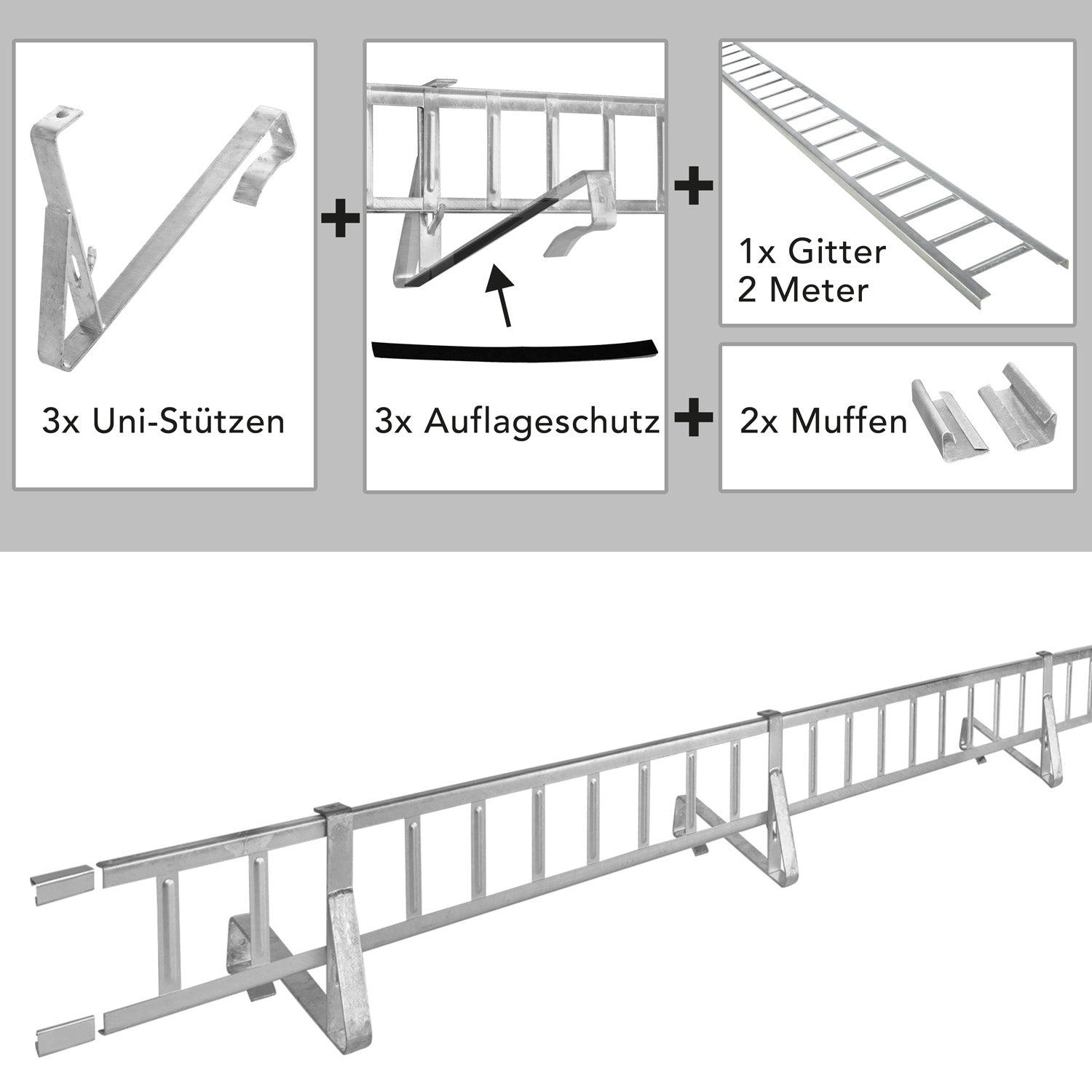 3x Uni-Stützen

+

3x Auflageschutz

+

1x Gitter
2 Meter

+

2x Muffen