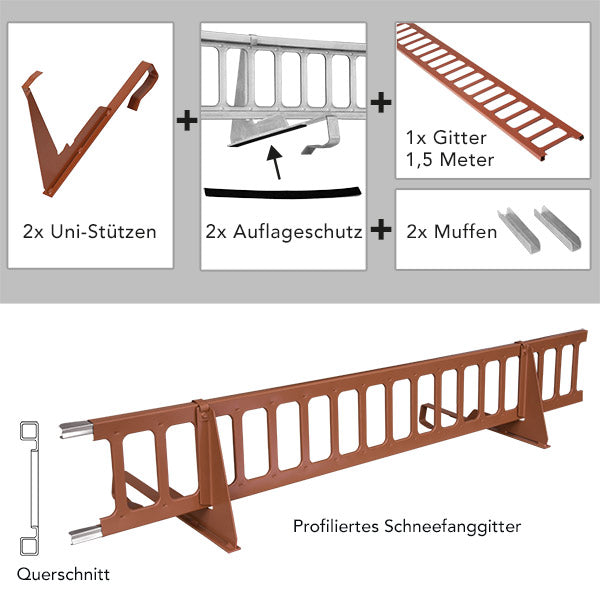 2x Uni-Stützen

+

2x Auflageschutz

+

1x Gitter
1,5 Meter

+

2x Muffen

Profiliertes Schneefanggitter

Querschnitt