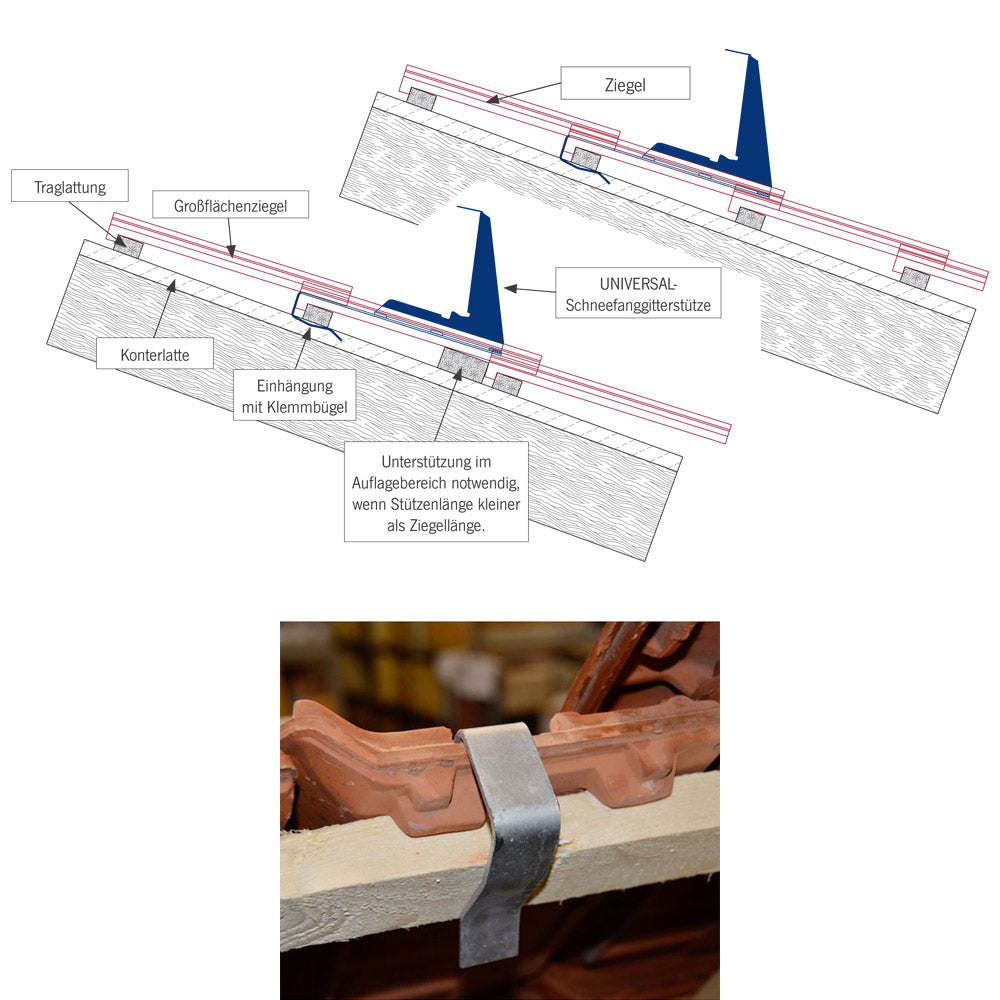 Ziegel

Traglattung

Großflächenziegel

UNIVERSAL-Schneefanggitterstütze

Konterlatte

Einhängung mit Klemmbügel

Unterstützung im Auflagebereich notwendig, wenn Stützenlänge kleiner als Ziegellänge.